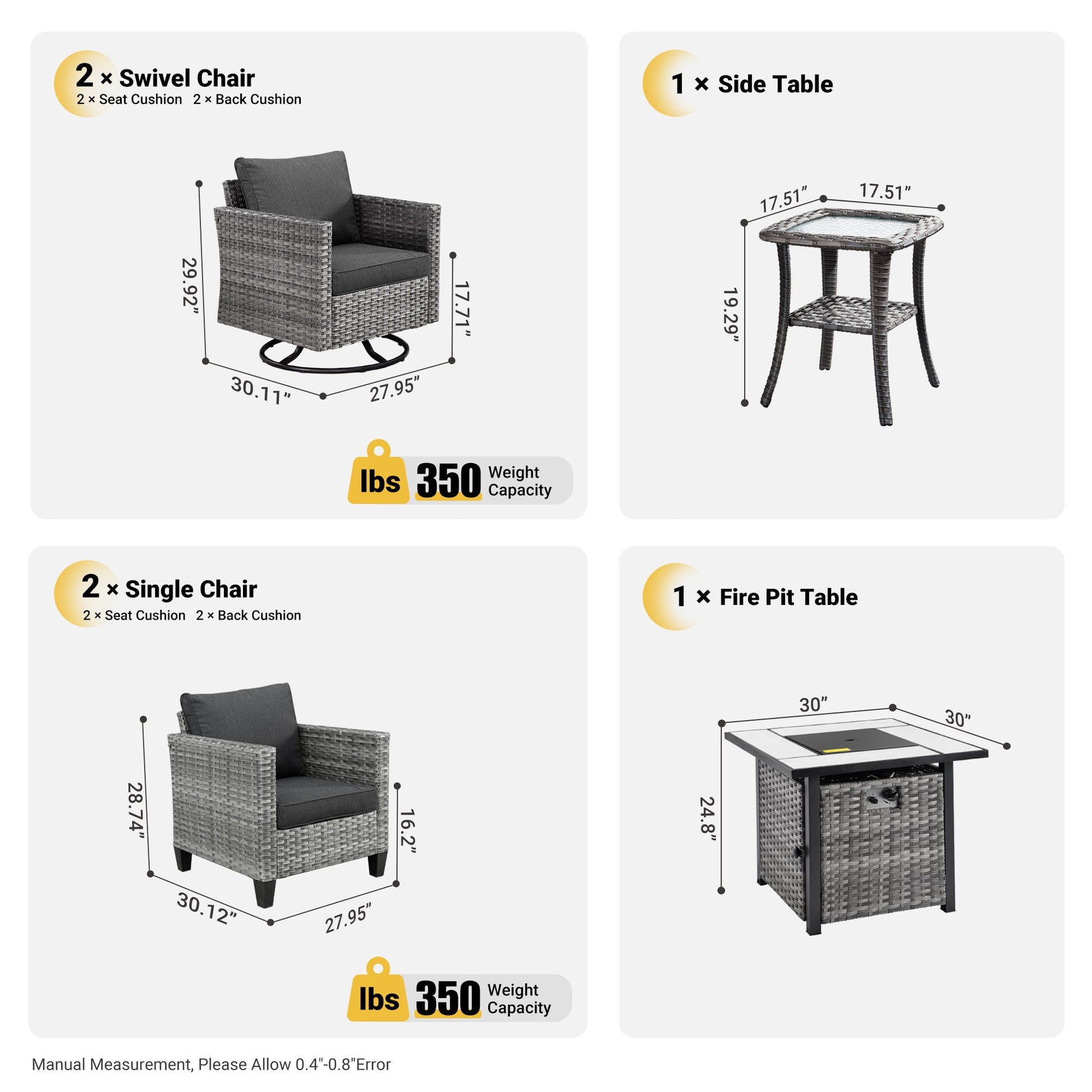 2 × Swivel Chair
2 × Seat Cushion 2 × Back Cushion

29.92"
17.71"
30.11"
27.95"

lbs 350 Weight Capacity

1 × Side Table

17.51"
17.51"
19.29"

2 × Single Chair
2 × Seat Cushion 2 × Back Cushion

28.74"
16.2"
30.12"
27.95"

lbs 350 Weight Capacity

1 × Fire Pit Table

30"
30"
24.8"

Manual Measurement, Please Allow 0.4"-0.8"Error