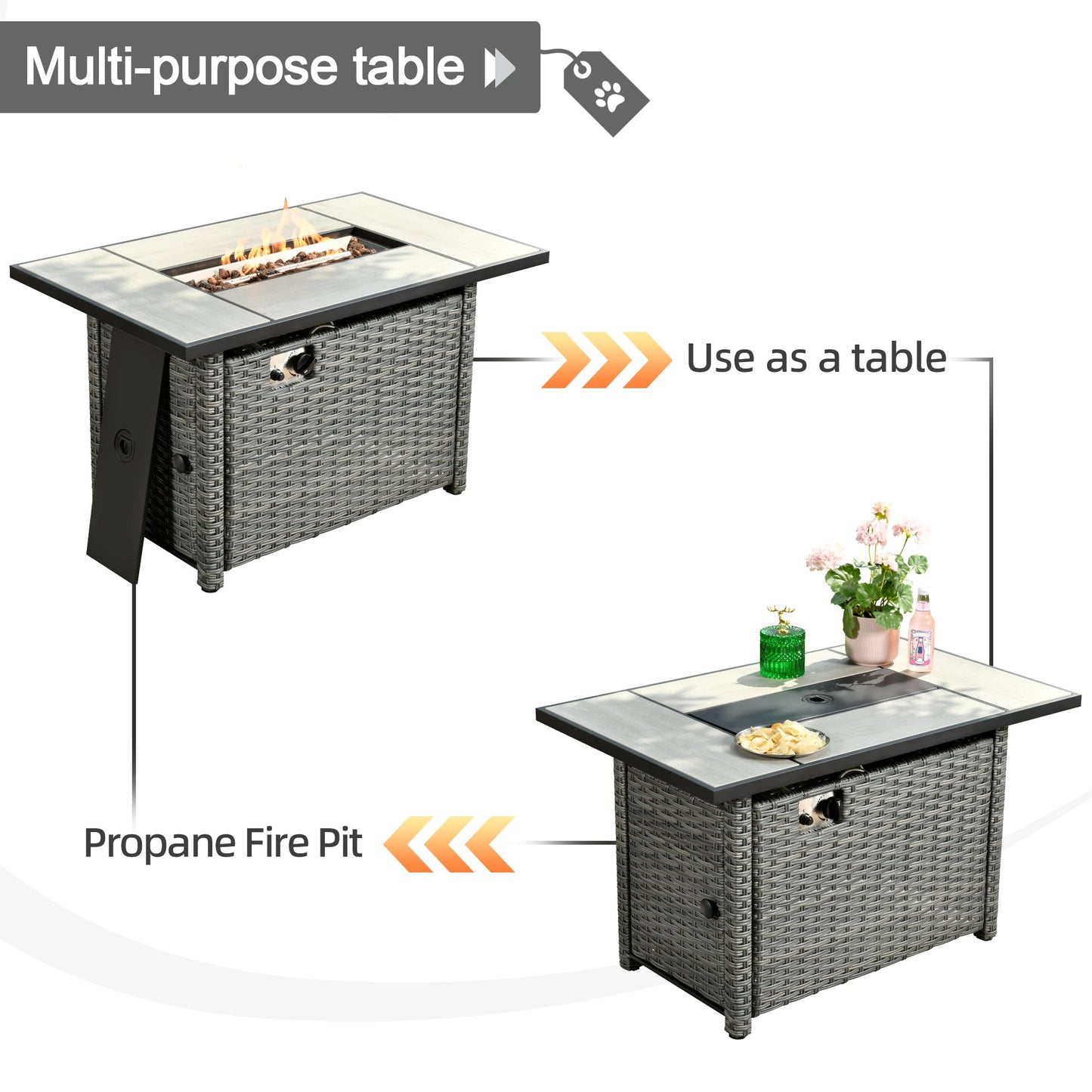 Multi-purpose table

Use as a table

Propane Fire Pit